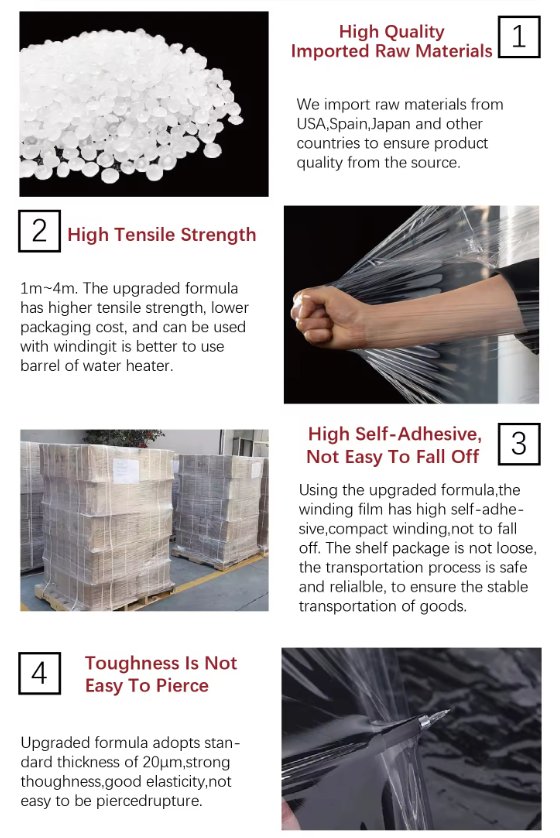 High Quality Imported Raw Materials

1

We import raw materials from USA,Spain,Japan and other countries to ensure product quality from the source.

2

High Tensile Strength

1m~4m. The upgraded formula has higher tensile strength, lower packaging cost, and can be used with windingit is better to use barrel of water heater.

High Self-Adhesive, Not Easy To Fall Off

3

Using the upgraded formula,the winding film has high self-adhesive,compact winding,not to fall off. The shelf package is not loose, the transportation process is safe and relialble, to ensure the stable transportation of goods.

4

Toughness Is Not Easy To Pierce

Upgraded formula adopts standard thickness of 20μm,strong thoughness,good elasticity,not easy to be piercedrupture.